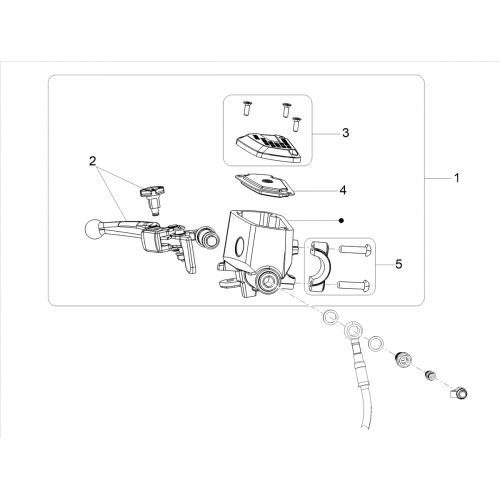 3

2

1

4

5